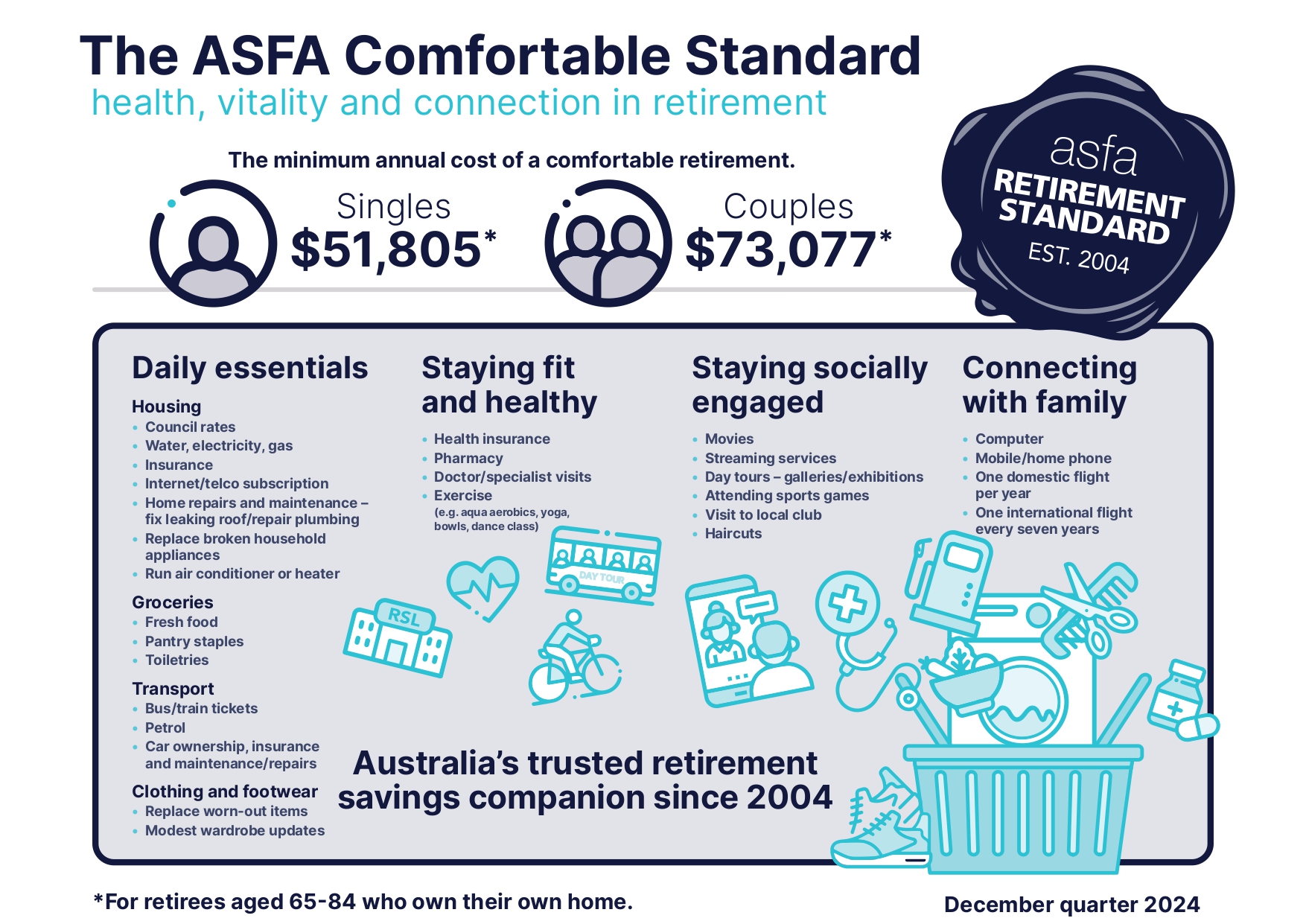 The ASFA Comfortable Standard
health, vitality and connection in retirement

asfa
RETIREMENT STANDARD
EST. 2004

The minimum annual cost of a comfortable retirement.

Singles
$51,805*

Couples
$73,077*

Daily essentials

Housing
• Council rates
• Water, electricity, gas
• Insurance
• Internet/telco subscription
• Home repairs and maintenance – fix leaking roof/repair plumbing
• Replace broken household appliances
• Run air conditioner or heater

Groceries
• Fresh food
• Pantry staples
• Toiletries

Transport
• Bus/train tickets
• Petrol
• Car ownership, insurance and maintenance/repairs

Clothing and footwear
• Replace worn-out items
• Modest wardrobe updates

Staying fit and healthy
• Health insurance
• Pharmacy
• Doctor/specialist visits
• Exercise
(e.g. aqua aerobics, yoga, bowls, dance class)

Staying socially engaged
• Movies
• Streaming services
• Day tours – galleries/exhibitions
• Attending sports games
• Visit to local club
• Haircuts

Connecting with family
• Computer
• Mobile/home phone
• One domestic flight per year
• One international flight every seven years

RSL

DAY TOUR

Australia's trusted retirement savings companion since 2004

*For retirees aged 65-84 who own their own home.

December quarter 2024